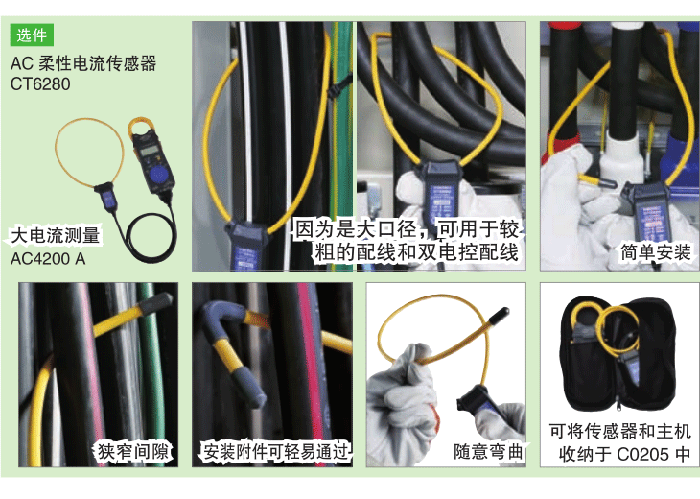 选件

AC 柔性电流传感器
CT6280

大电流测量
AC4200 A

因为是大口径，可用于较粗的配线和双电控配线

简单安装

狭窄间隙

安装附件可轻易通过

随意弯曲

可将传感器和主机收纳于 C0205 中